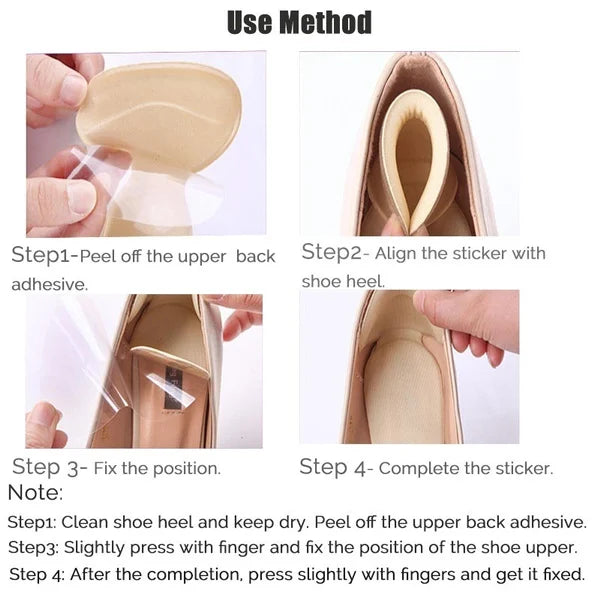 Use Method

Step1-Peel off the upper back adhesive.

Step2- Align the sticker with shoe heel.

Step 3- Fix the position.

Step 4- Complete the sticker.

Note:

Step1: Clean shoe heel and keep dry. Peel off the upper back adhesive.

Step3: Slightly press with finger and fix the position of the shoe upper.

Step 4: After the completion, press slightly with fingers and get it fixed.